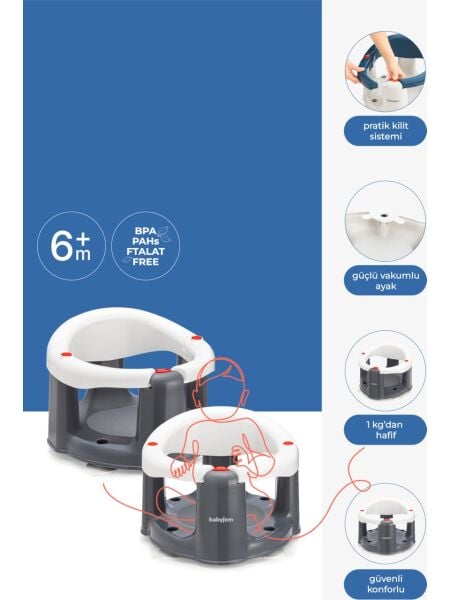 6+ m

BPA
PAHs
FTALAT
FREE

babyjem

pratik kilit sistemi

güçlü vakumlu ayak

1 kg'dan hafif

güvenli konforlu